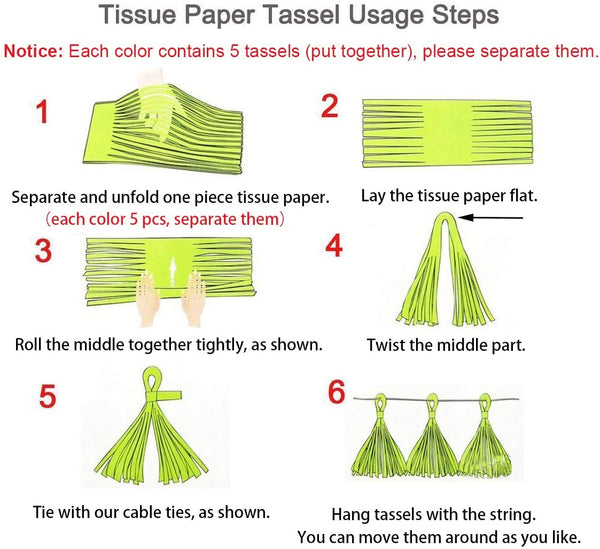 Tissue Paper Tassel Usage Steps

Notice: Each color contains 5 tassels (put together), please separate them.

1

Separate and unfold one piece tissue paper.
(each color 5 pcs, separate them)

2

Lay the tissue paper flat.

3

Roll the middle together tightly, as shown.

4

Twist the middle part.

5

Tie with our cable ties, as shown.

6

Hang tassels with the string.
You can move them around as you like.