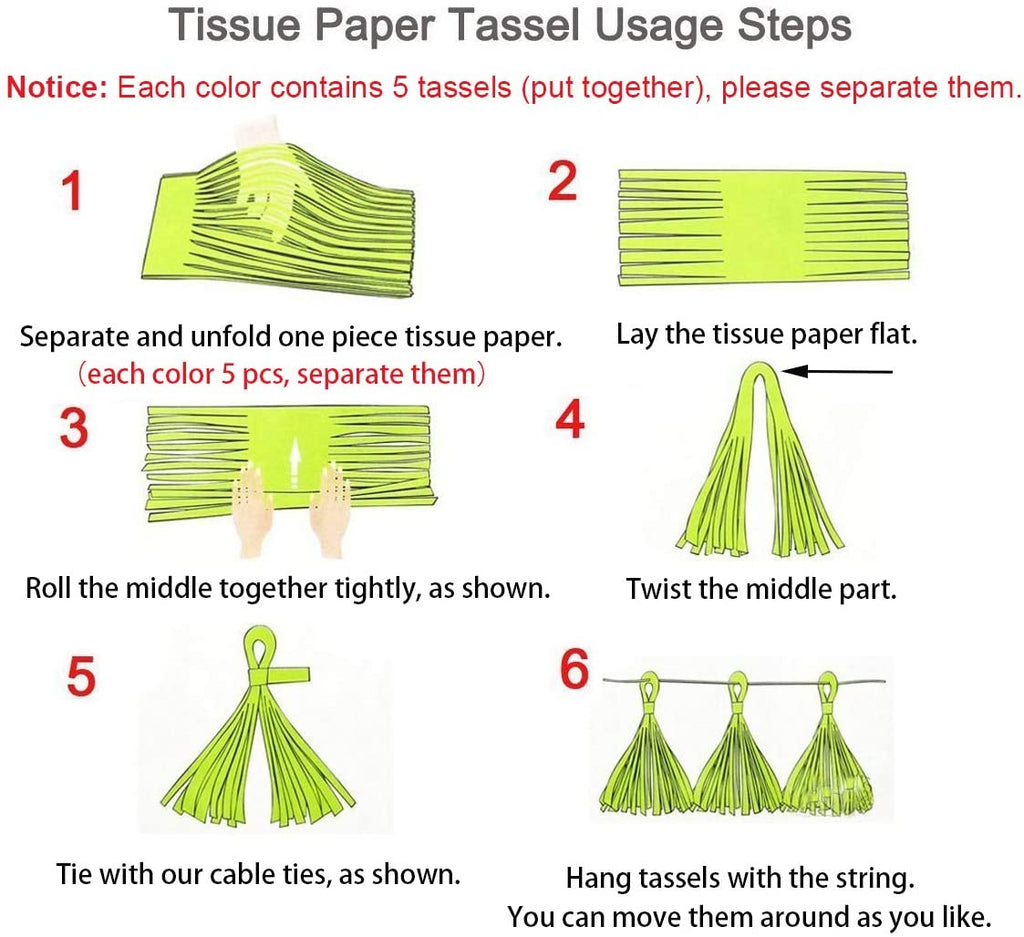 Tissue Paper Tassel Usage Steps

Notice: Each color contains 5 tassels (put together), please separate them.

1

Separate and unfold one piece tissue paper.
(each color 5 pcs, separate them)

2

Lay the tissue paper flat.

3

Roll the middle together tightly, as shown.

4

Twist the middle part.

5

Tie with our cable ties, as shown.

6

Hang tassels with the string.
You can move them around as you like.