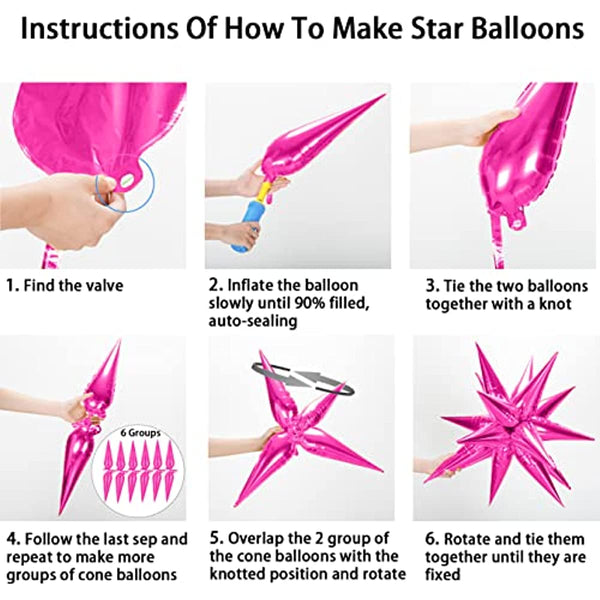 Instructions Of How To Make Star Balloons

1. Find the valve

2. Inflate the balloon slowly until 90% filled, auto-sealing

3. Tie the two balloons together with a knot

6 Groups

4. Follow the last sep and repeat to make more groups of cone balloons

5. Overlap the 2 group of the cone balloons with the knotted position and rotate

6. Rotate and tie them together until they are fixed