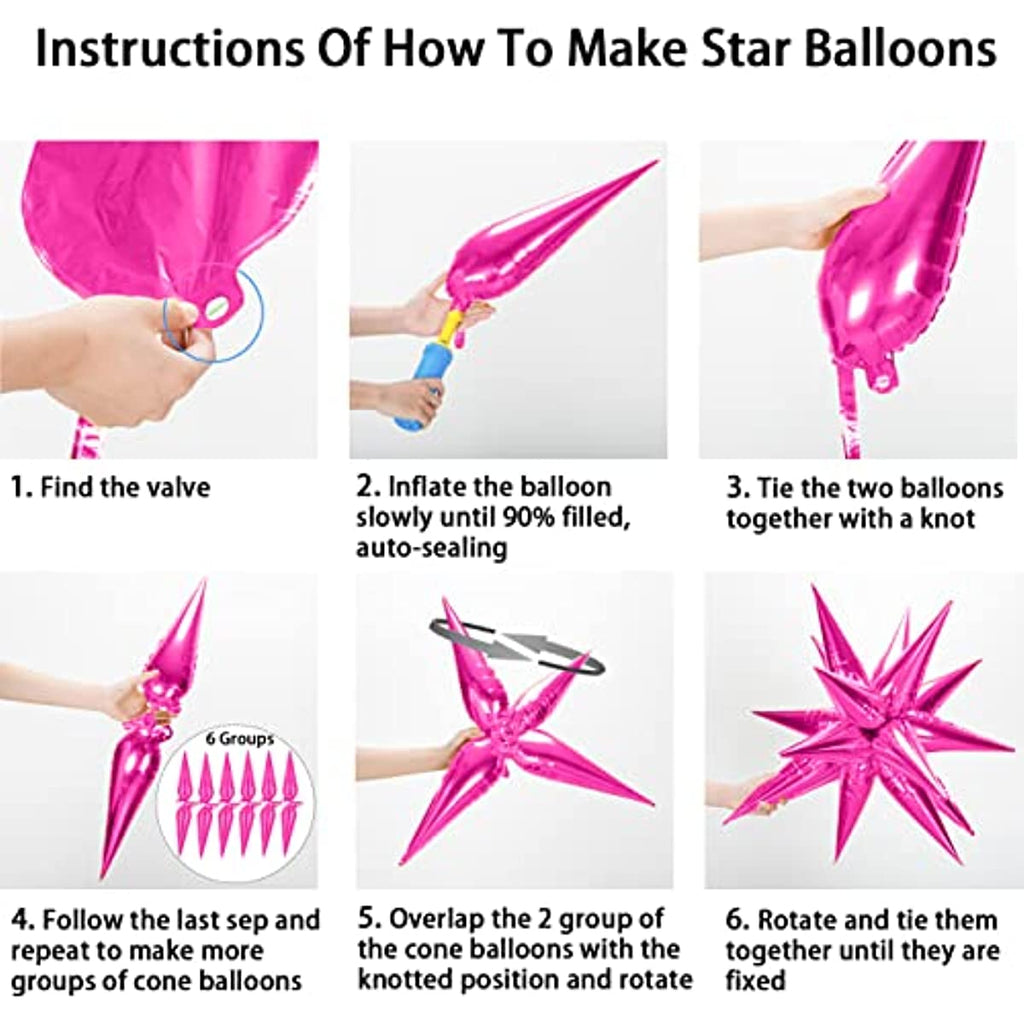 Instructions Of How To Make Star Balloons

1. Find the valve

2. Inflate the balloon slowly until 90% filled, auto-sealing

3. Tie the two balloons together with a knot

6 Groups

4. Follow the last sep and repeat to make more groups of cone balloons

5. Overlap the 2 group of the cone balloons with the knotted position and rotate

6. Rotate and tie them together until they are fixed