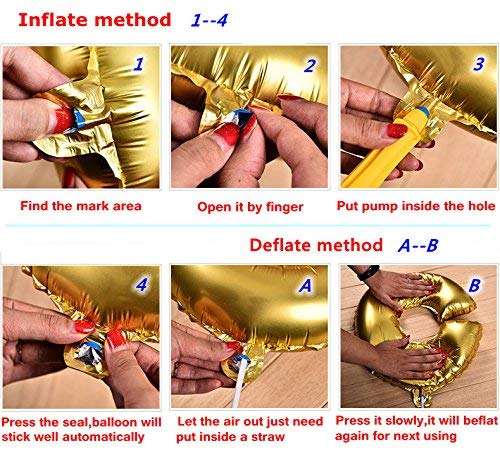 Inflate method 1--4

1

2

3

Find the mark area

Open it by finger

Put pump inside the hole

Deflate method A--B

4

A

B

Press the seal,balloon will stick well automatically

Let the air out just need put inside a straw

Press it slowly,it will beflat again for next using