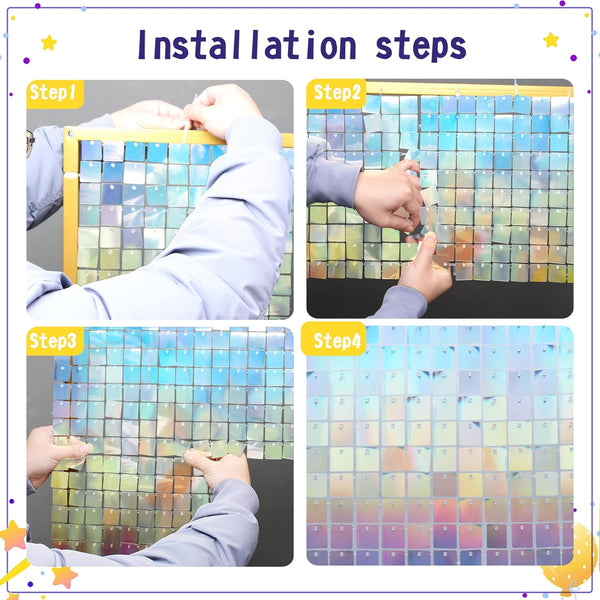 Installation steps

Step1

Step2

Step3

Step4