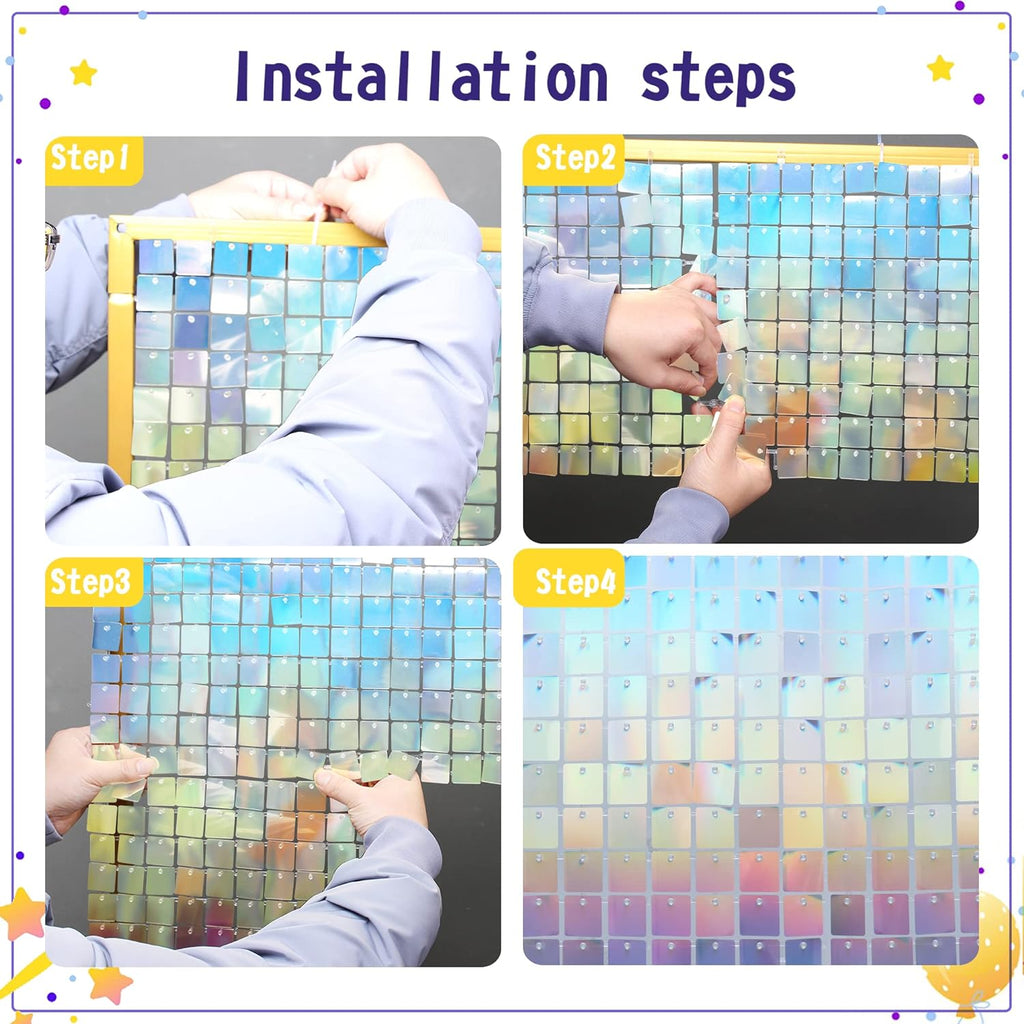 Installation steps

Step1

Step2

Step3

Step4