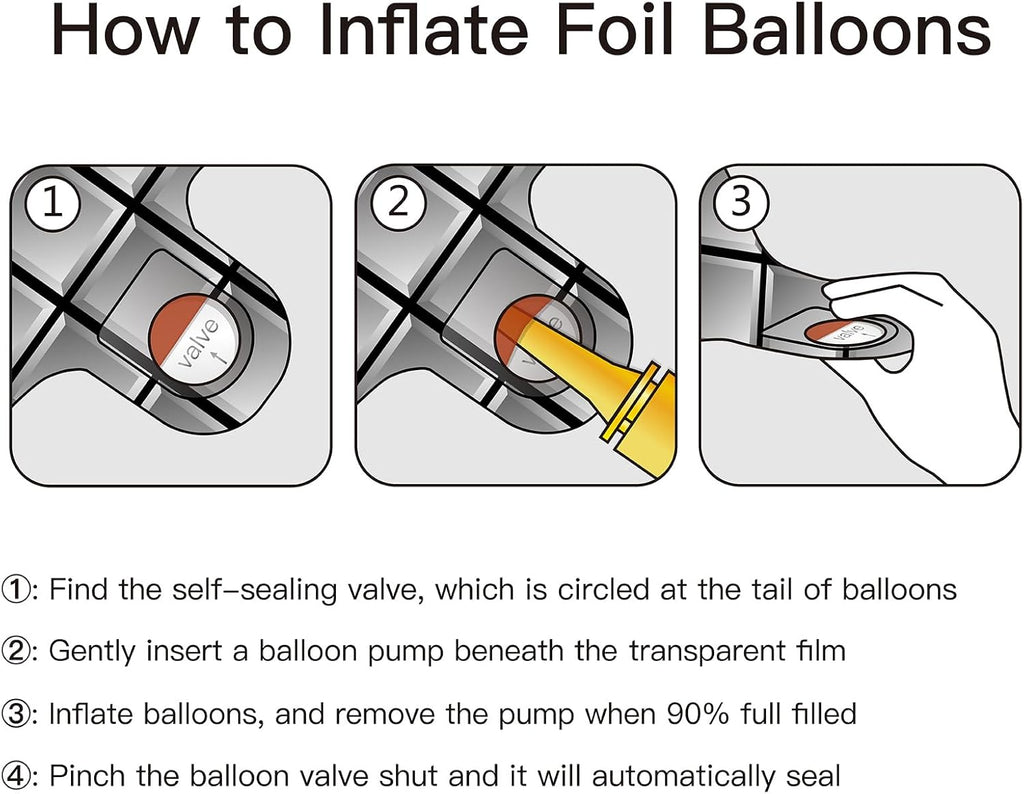 How to Inflate Foil Balloons

1

valve

2

3

valve

①: Find the self-sealing valve, which is circled at the tail of balloons

②: Gently insert a balloon pump beneath the transparent film

③: Inflate balloons, and remove the pump when 90% full filled

④: Pinch the balloon valve shut and it will automatically seal