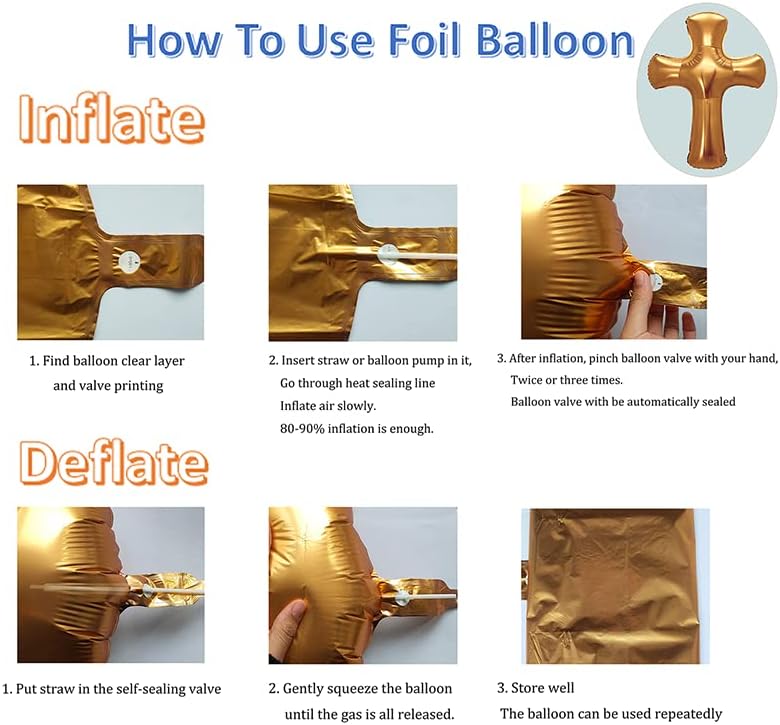 How To Use Foil Balloon

Inflate

1. Find balloon clear layer and valve printing

2. Insert straw or balloon pump in it, Go through heat sealing line Inflate air slowly. 80-90% inflation is enough.

3. After inflation, pinch balloon valve with your hand, Twice or three times. Balloon valve with be automatically sealed

Deflate

1. Put straw in the self-sealing valve

2. Gently squeeze the balloon until the gas is all released.

3. Store well The balloon can be used repeatedly