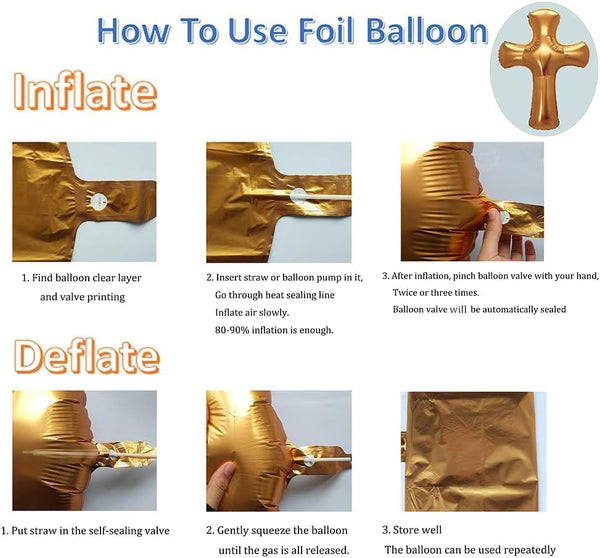 How To Use Foil Balloon

Inflate

1. Find balloon clear layer and valve printing

2. Insert straw or balloon pump in it, Go through heat sealing line Inflate air slowly. 80-90% inflation is enough.

3. After inflation, pinch balloon valve with your hand, Twice or three times. Balloon valve will be automatically sealed

Deflate

1. Put straw in the self-sealing valve

2. Gently squeeze the balloon until the gas is all released.

3. Store well The balloon can be used repeatedly