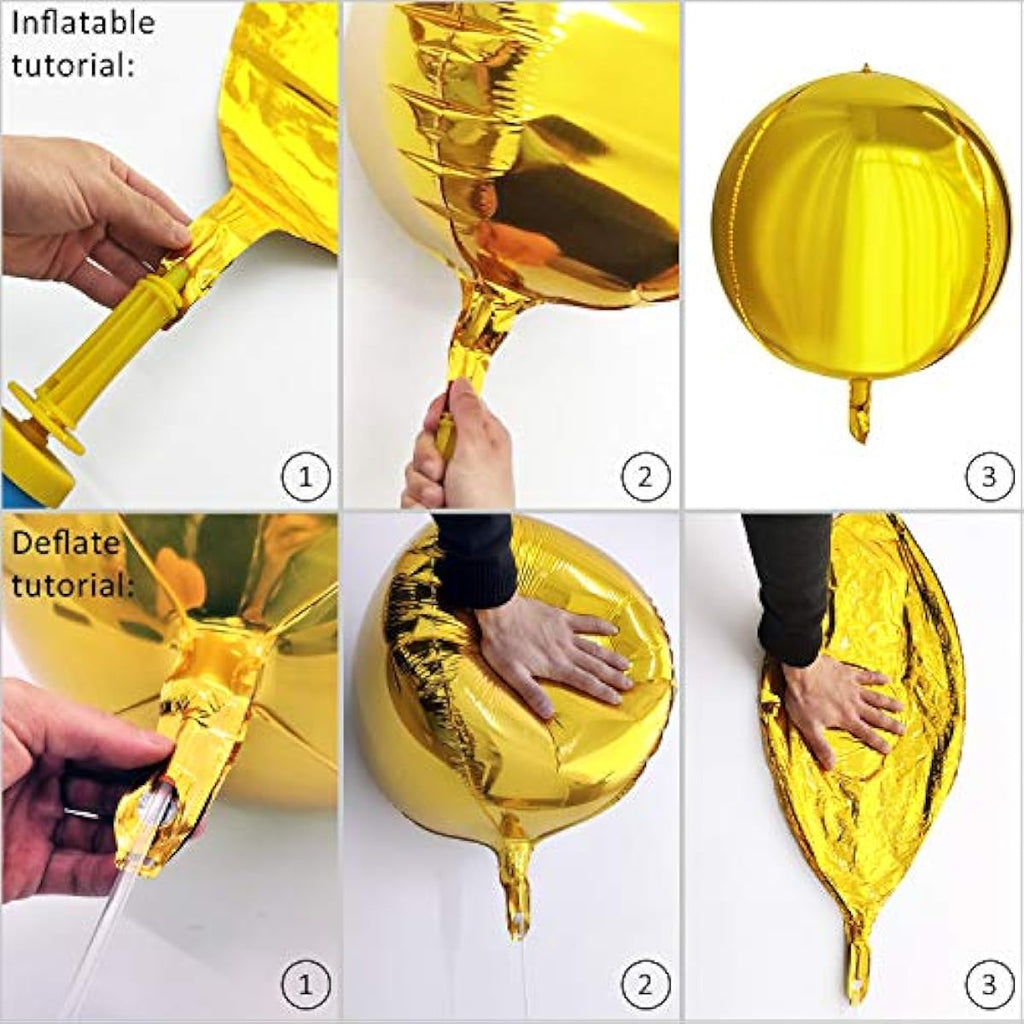 Inflatable tutorial:

1

2

3

Deflate tutorial:

1

2

3